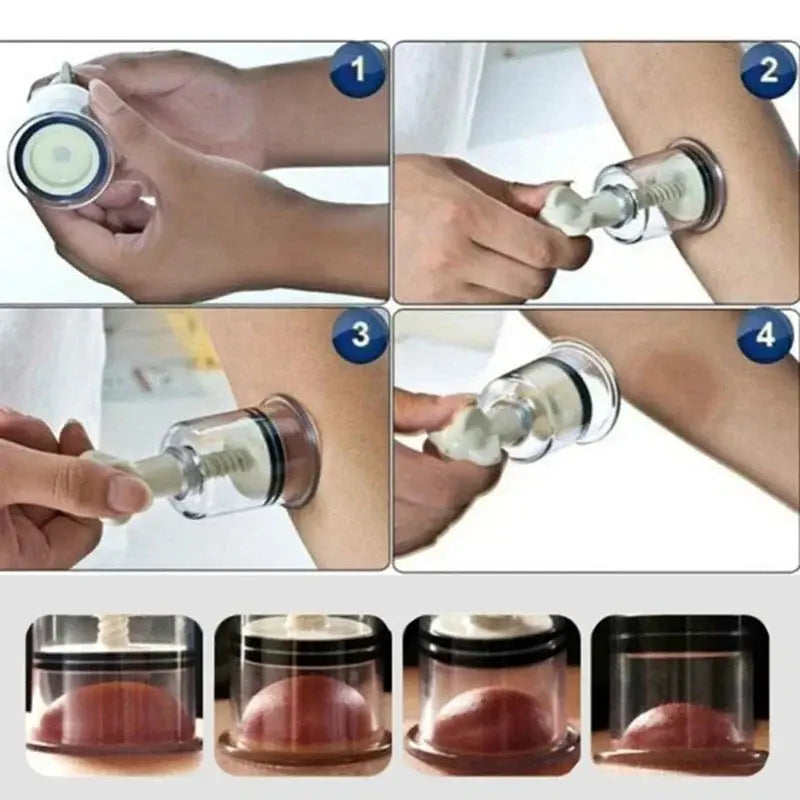 1
2
3
4